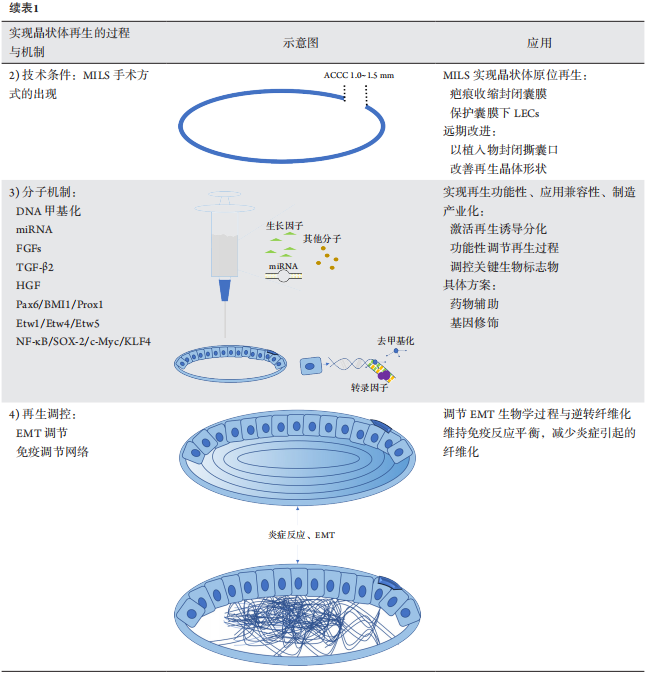 续表1

| 实现晶状体再生的过程与机制 | 示意图 | 应用 |
|---|---|---|
| 2) 技术条件：MILS 手术方式的出现 | ACCC 1.0~1.5 mm | MILS 实现晶状体原位再生：<br>疤痕收缩封闭囊膜<br>保护囊膜下 LECs<br>远期改进：<br>以植入物封闭撕囊口<br>改善再生晶体形状 |
| 3) 分子机制：<br>DNA 甲基化<br>miRNA<br>FGFs<br>TGF-β2<br>HGF<br>Pax6/BMI1/Prox1<br>Etw1/Etw4/Etw5<br>NF-κB/SOX-2/c-Myc/KLF4 | 生长因子<br>其他分子<br>miRNA<br>去甲基化<br>转录因子 | 实现再生功能性、应用兼容性、制造产业化：<br>激活再生诱导分化<br>功能性调节再生过程<br>调控关键生物标志物<br>具体方案：<br>药物辅助<br>基因修饰 |
| 4) 再生调控：<br>EMT 调节<br>免疫调节网络 | 炎症反应、EMT | 调节 EMT 生物学过程与逆转纤维化<br>维持免疫反应平衡，减少炎症引起的纤维化 |