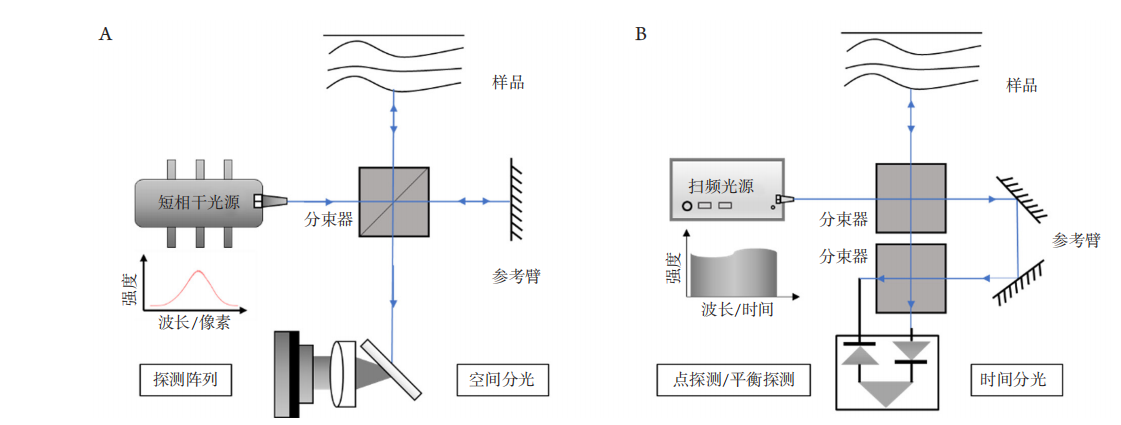 A

样品

短相干光源

分束器

参考臂

强度

波长/像素

探测阵列

空间分光

B

样品

扫频光源

分束器

分束器

参考臂

强度

波长/时间

点探测/平衡探测

时间分光