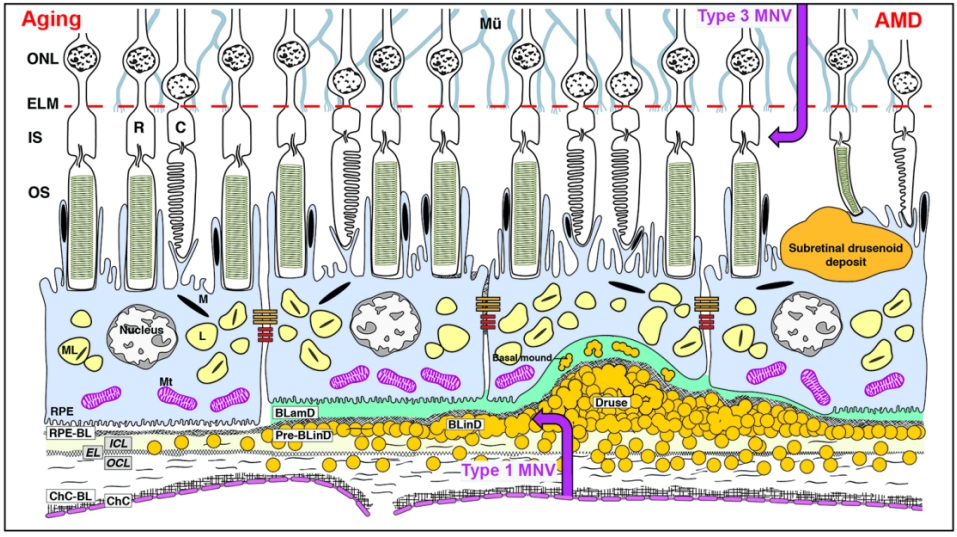 Aging
Mü
Type 3 MNV
AMD
ONL
ELM
IS
R
C
OS
Subretinal drusenoid deposit
M
Nucleus
L
ML
Mt
Basal mound
Druse
RPE
BLamD
RPE-BL
Pre-BLinD
BLinD
ICL
EL
OCL
Type 1 MNV
ChC-BL
ChC